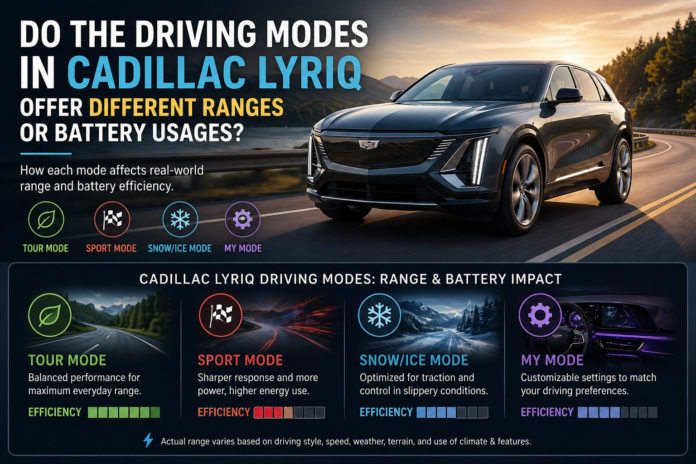 DO THE DRIVING MODES IN CADILLAC LYRIQ OFFER DIFFERENT RANGES OR BATTERY USAGES?

How each mode affects real-world range and battery efficiency.

TOUR MODE
SPORT MODE
SNOW/ICE MODE
MY MODE

CADILLAC LYRIQ DRIVING MODES: RANGE & BATTERY IMPACT

TOUR MODE
Balanced performance for maximum everyday range.
EFFICIENCY

SPORT MODE
Sharper response and more power, higher energy use.
EFFICIENCY

SNOW/ICE MODE
Optimized for traction and control in slippery conditions.
EFFICIENCY

MY MODE
Customizable settings to match your driving preferences.
EFFICIENCY

Actual range varies based on driving style, speed, weather, terrain, and use of climate & features.